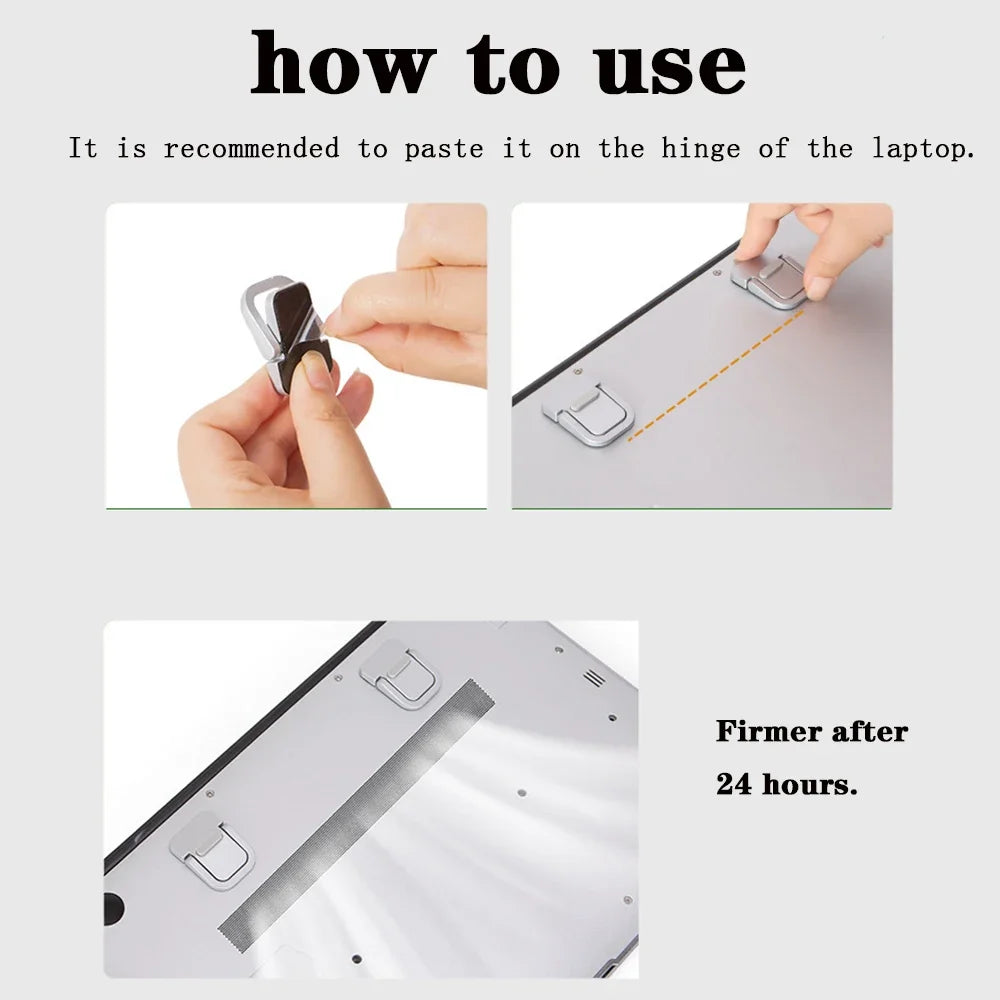 how to use

It is recommended to paste it on the hinge of the laptop.

Firmer after 24 hours.